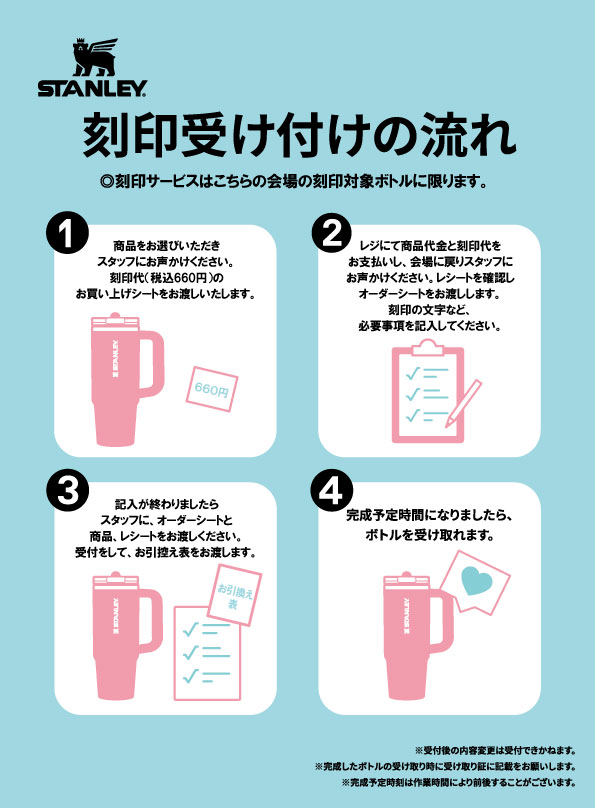 STANLEY

刻印受け付けの流れ

◎刻印サービスはこちらの会場の刻印対象ボトルに限ります。

1
商品をお選びいただき
スタッフにお声かけください。
刻印代(税込660円)の
お買い上げシートをお渡しいたします。

STANLEY

660円

2
レジにて商品代金と刻印代を
お支払いし、会場に戻りスタッフに
お声かけください。レシートを確認し
オーダーシートをお渡しします。
刻印の文字など、
必要事項を記入してください。

3
記入が終わりましたら
スタッフに、オーダーシートと
商品、レシートをお渡しください。
受付をして、お引控え表をお渡します。

STANLEY

お引換え表

4
完成予定時間になりましたら、
ボトルを受け取れます。

STANLEY

※受付後の内容変更は受付できかねます。
※完成したボトルの受け取り時に受け取り証に記載をお願いします。
※完成予定時刻は作業時間により前後することがございます。