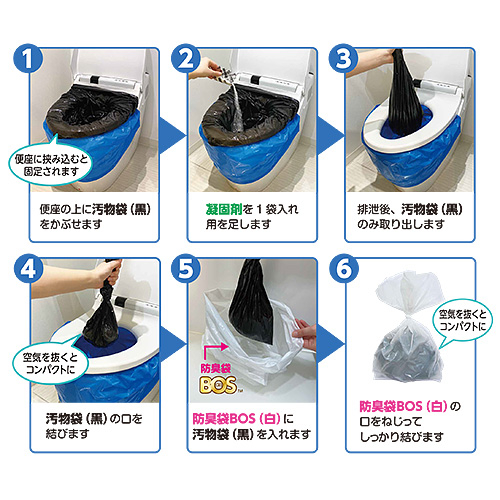 1

便座に挟み込むと固定されます

便座の上に汚物袋（黒）をかぶせます

2

凝固剤を１袋入れ用を足します

3

排泄後、汚物袋（黒）のみ取り出します

4

空気を抜くとコンパクトに

汚物袋（黒）の口を結びます

5

防臭袋 BOS

防臭袋BOS（白）に汚物袋（黒）を入れます

6

空気を抜くとコンパクトに

防臭袋BOS（白）の口をねじってしっかり結びます