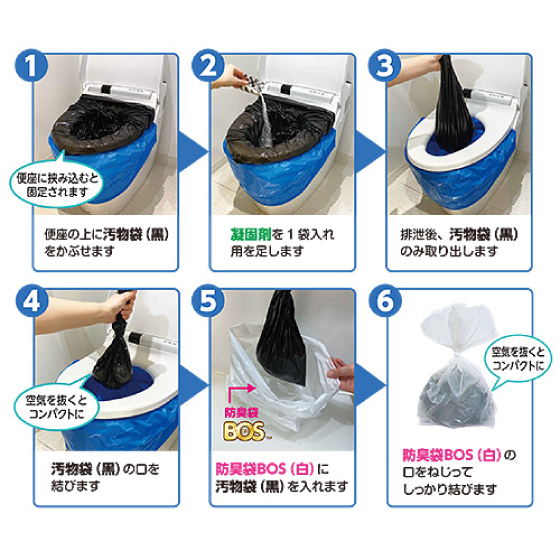 1

便座に挟み込むと固定されます

便座の上に汚物袋（黒）をかぶせます

2

凝固剤を１袋入れ用を足します

3

排泄後、汚物袋（黒）のみ取り出します

4

空気を抜くとコンパクトに

汚物袋（黒）の口を結びます

5

防臭袋 BOS

防臭袋BOS（白）に汚物袋（黒）を入れます

6

空気を抜くとコンパクトに

防臭袋BOS（白）の口をねじってしっかり結びます