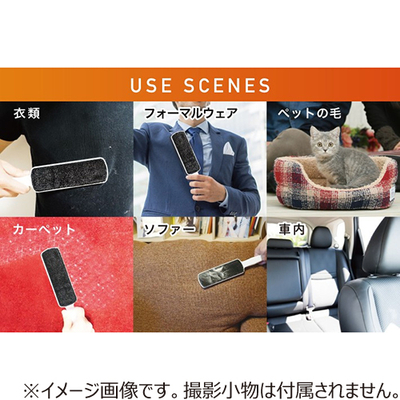 USE SCENES

衣類

フォーマルウェア

ペットの毛

カーペット

ソファー

車内

※イメージ画像です。撮影小物は付属されません。