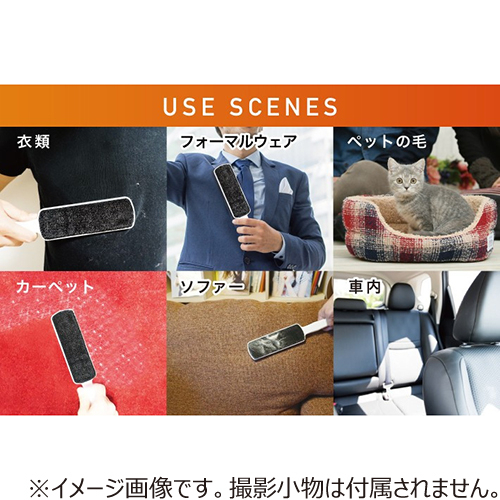 USE SCENES

衣類

フォーマルウェア

ペットの毛

カーペット

ソファー

車内

※イメージ画像です。撮影小物は付属されません。