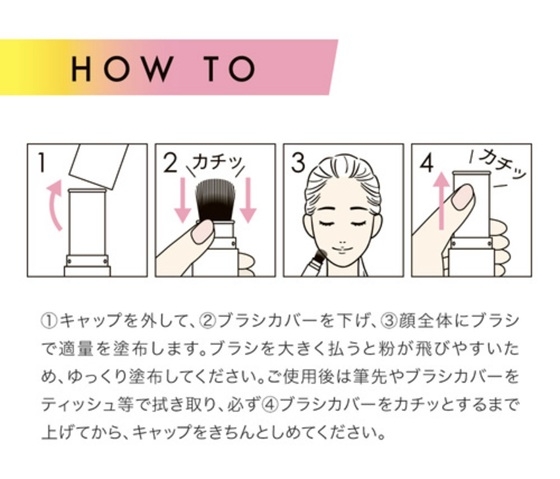 HOW TO

1

2 カチッ

3

4 カチッ

①キャップを外して、②ブラシカバーを下げ、③顔全体にブラシで適量を塗布します。ブラシを大きく払うと粉が飛びやすいため、ゆっくり塗布してください。ご使用後は筆先やブラシカバーをティッシュ等で拭き取り、必ず④ブラシカバーをカチッとするまで上げてから、キャップをきちんとしめてください。